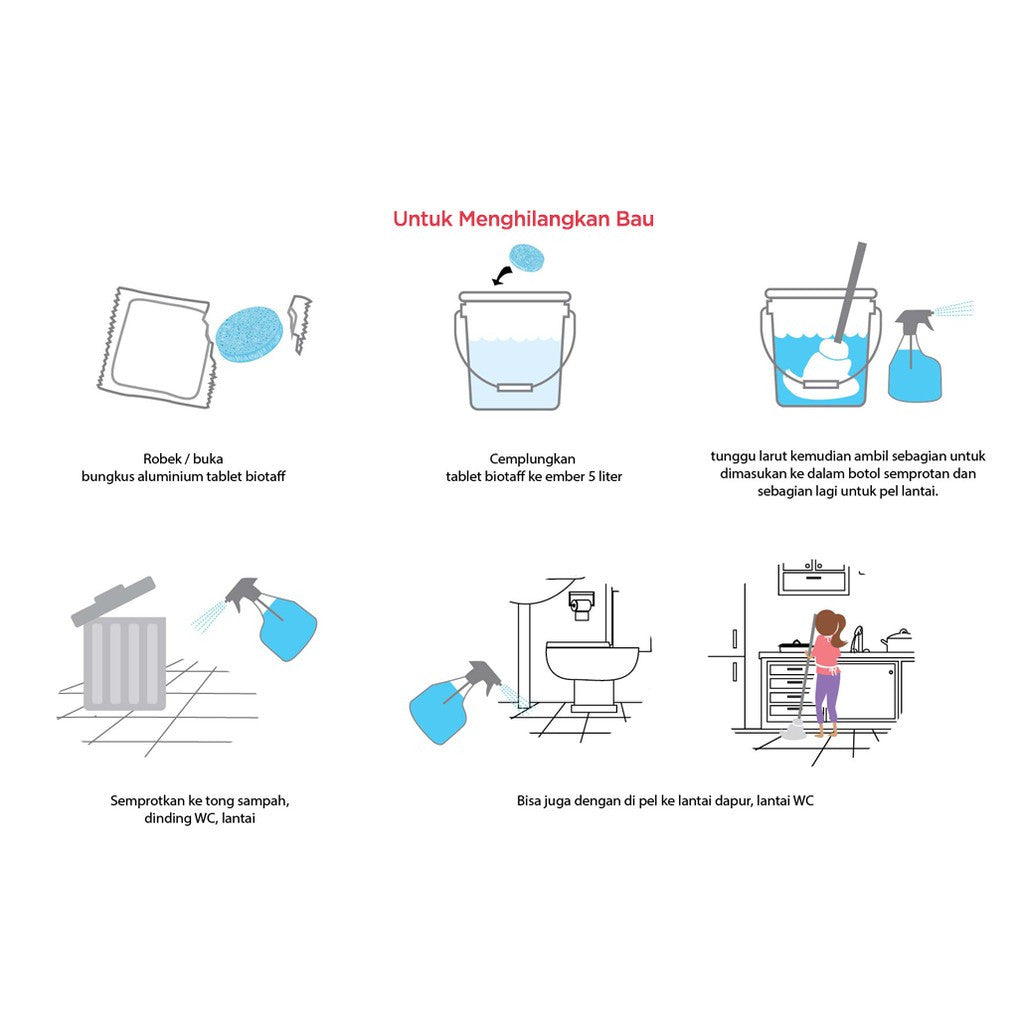 Untuk Menghilangkan Bau

Robek / buka
bungkus aluminium tablet biotaff

Cemplungkan
tablet biotaff ke ember 5 liter

tunggu larut kemudian ambil sebagian untuk dimasukan ke dalam botol semprotan dan sebagian lagi untuk pel lantai.

Semprotkan ke tong sampah,
dinding WC, lantai

Bisa juga dengan di pel ke lantai dapur, lantai WC