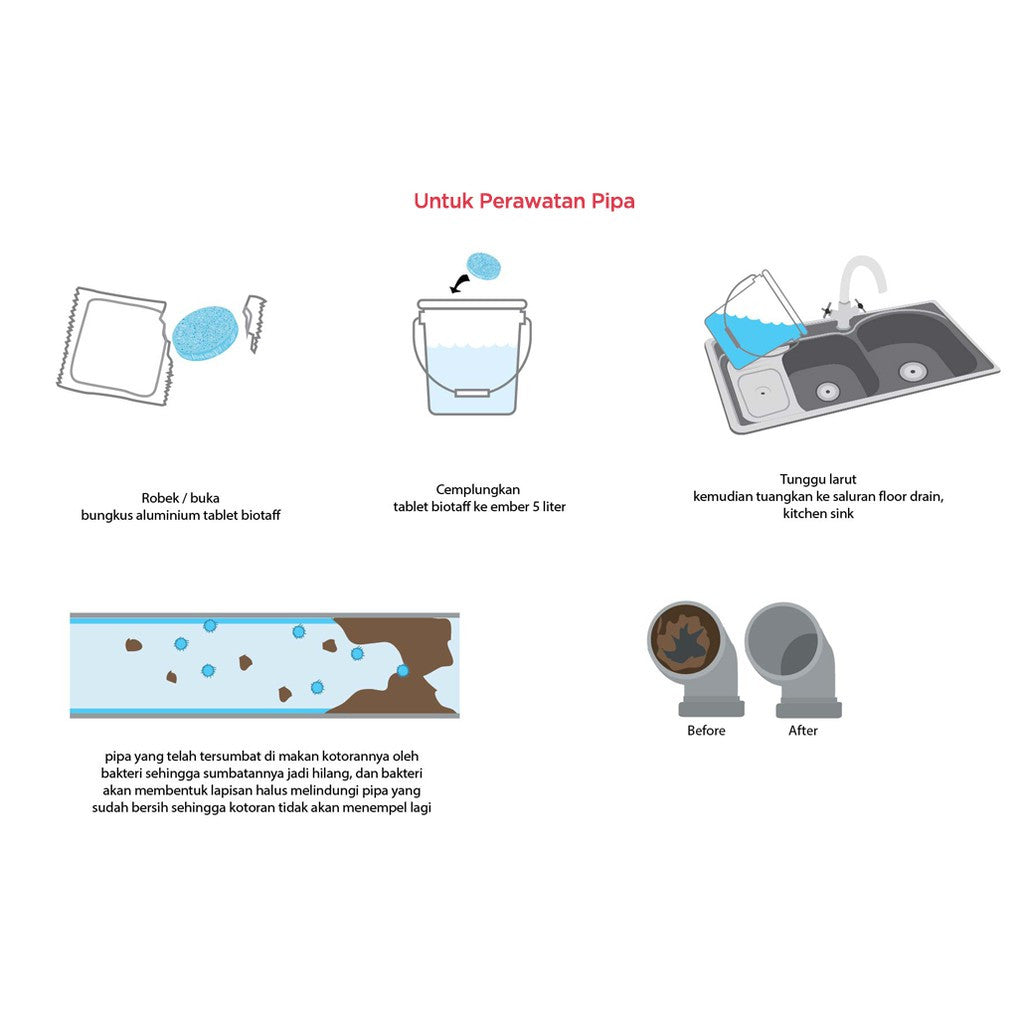 Untuk Perawatan Pipa

Robek / buka
bungkus aluminium tablet biotaff

Cemplungkan
tablet biotaff ke ember 5 liter

Tunggu larut
kemudian tuangkan ke saluran floor drain, kitchen sink

pipa yang telah tersumbat di makan kotorannya oleh bakteri sehingga sumbatannya jadi hilang, dan bakteri akan membentuk lapisan halus melindungi pipa yang sudah bersih sehingga kotoran tidak akan menempel lagi

Before

After