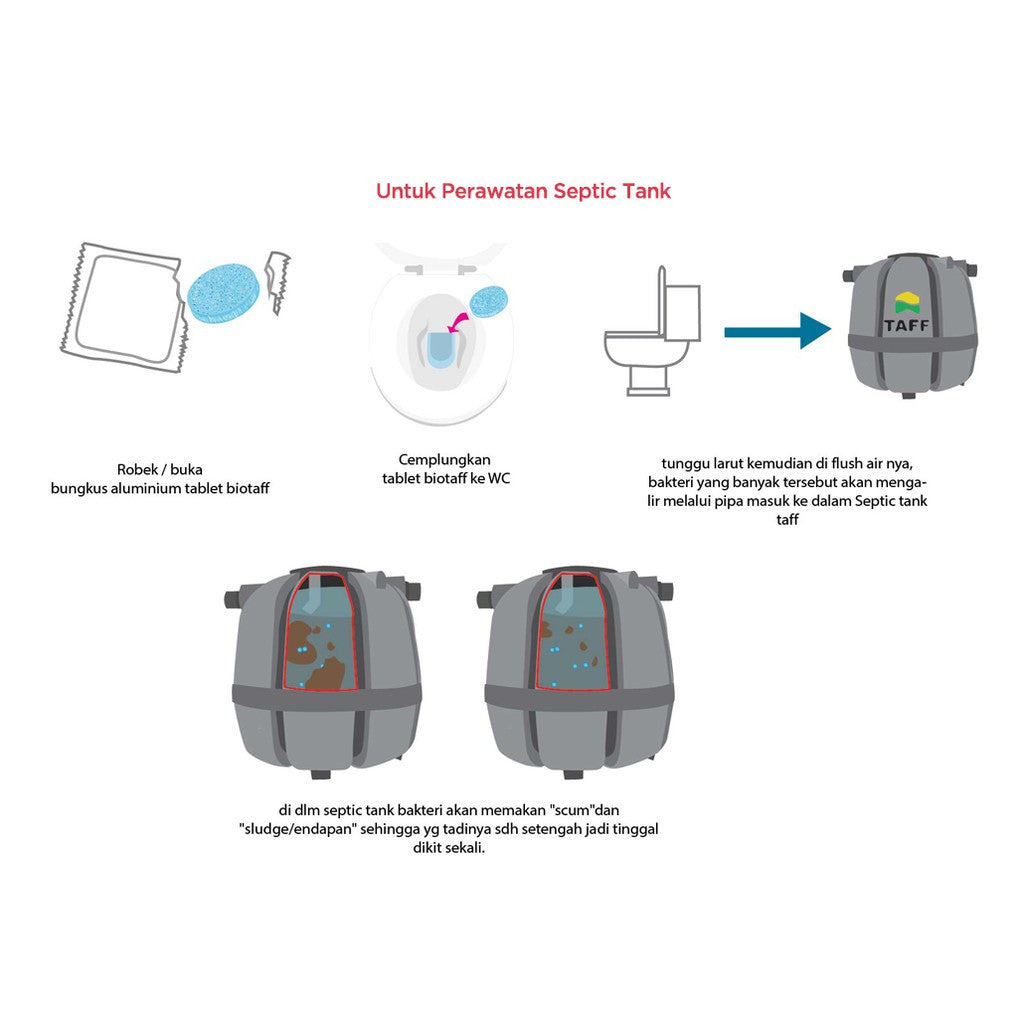 Untuk Perawatan Septic Tank

TAFF

Robek / buka
bungkus aluminium tablet biotaff

Cemplungkan
tablet biotaff ke WC

tunggu larut kemudian di flush air nya, bakteri yang banyak tersebut akan mengalir melalui pipa masuk ke dalam Septic tank taff

di dlm septic tank bakteri akan memakan "scum"dan "sludge/endapan" sehingga yg tadinya sdh setengah jadi tinggal dikit sekali.